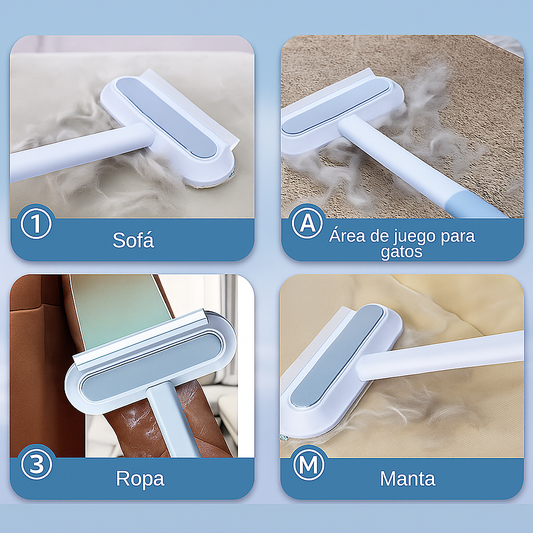 1
Sofá

A
Área de juego para gatos

3
Ropa

M
Manta