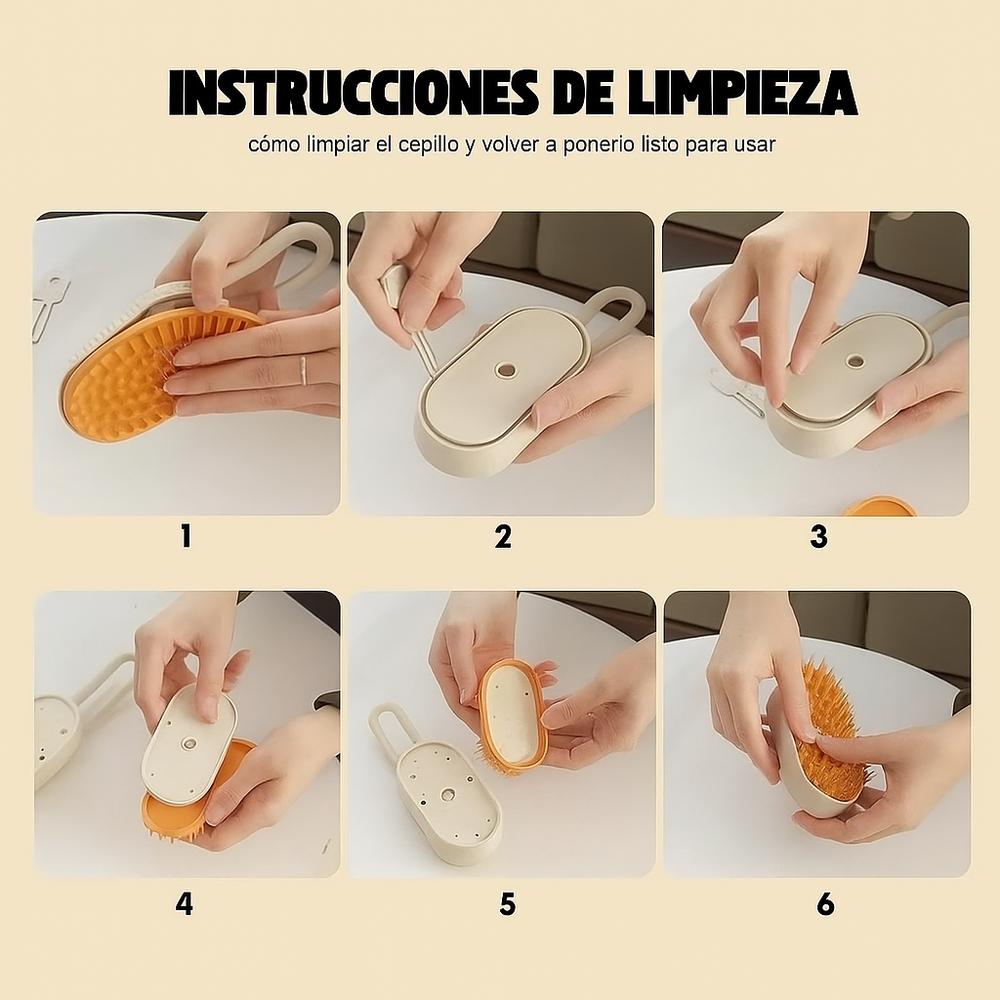 INSTRUCCIONES DE LIMPIEZA

cómo limpiar el cepillo y volver a ponerio listo para usar

1

2

3

4

5

6