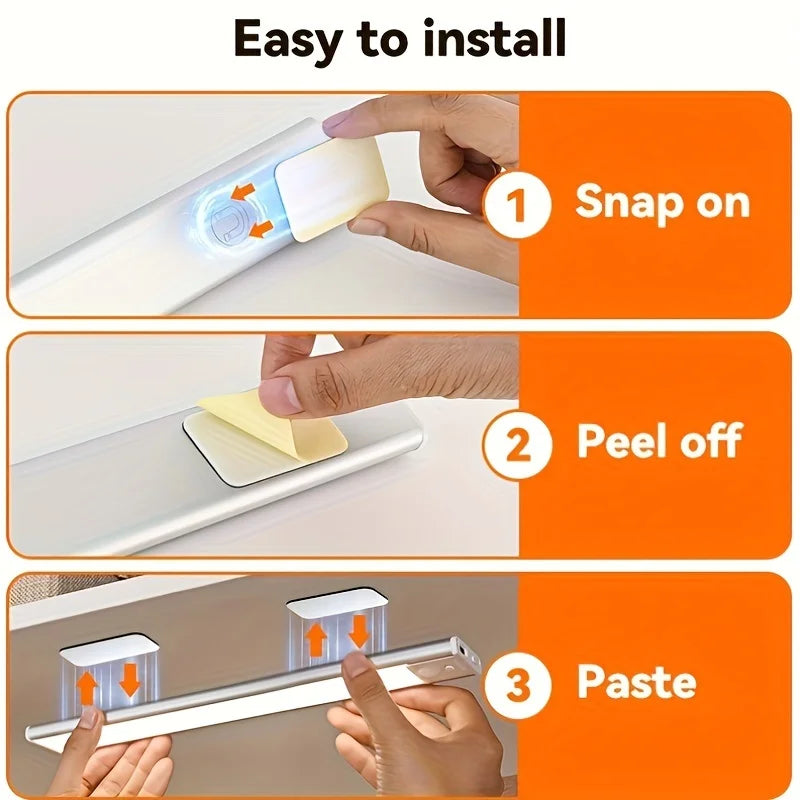 Easy to install

1 Snap on

2 Peel off

3 Paste